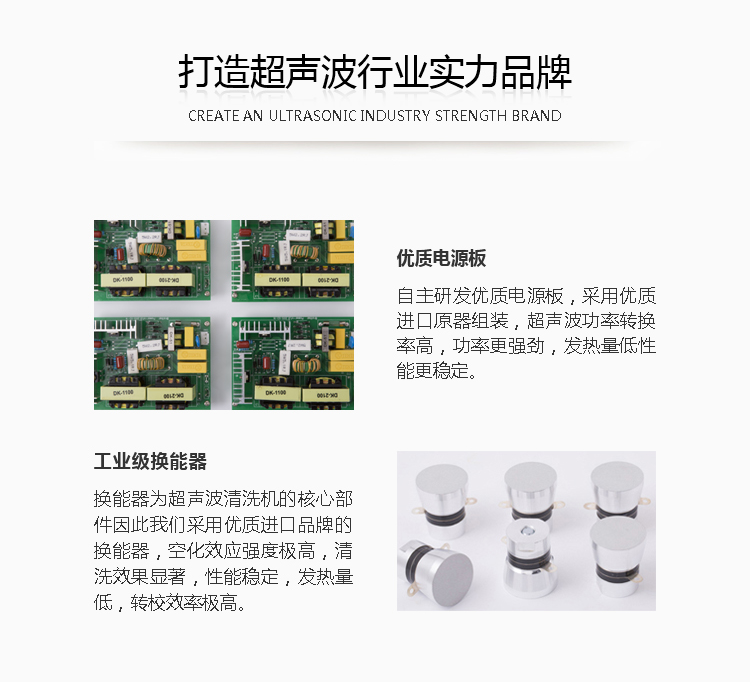 打造超声波行业实力品牌

CREATE AN ULTRASONIC INDUSTRY STRENGTH BRAND

DK-1100 DK-2100

DK-1100 DK-2100

DK-1100 DK-2100

DK-1100 DK-2100

优质电源板

自主研发优质电源板，采用优质进口原器组装，超声波功率转换率高，功率更强劲，发热量低性能更稳定。

工业级换能器

换能器为超声波清洗机的核心部件因此我们采用优质进口品牌的换能器，空化效应强度极高，清洗效果显著，性能稳定，发热量低，转校效率极高。